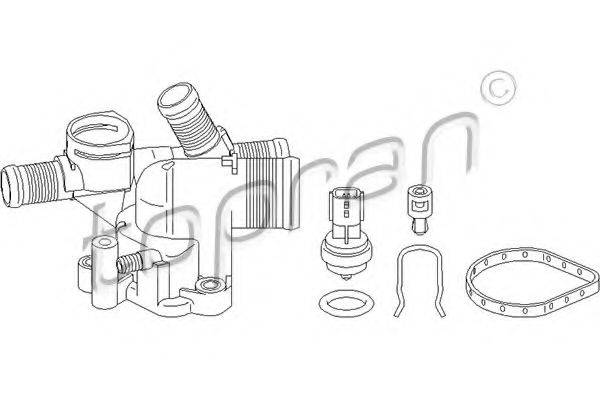 topran ©