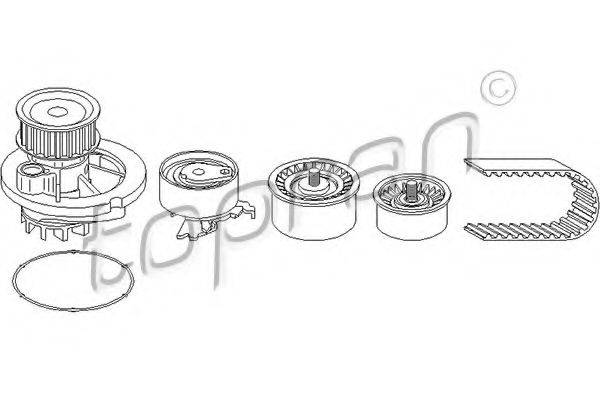 topran ©