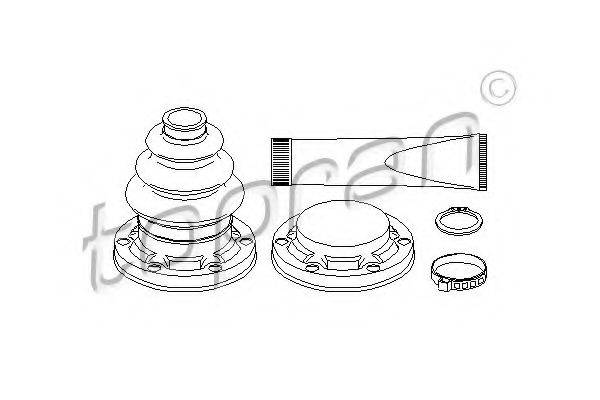 topran ©