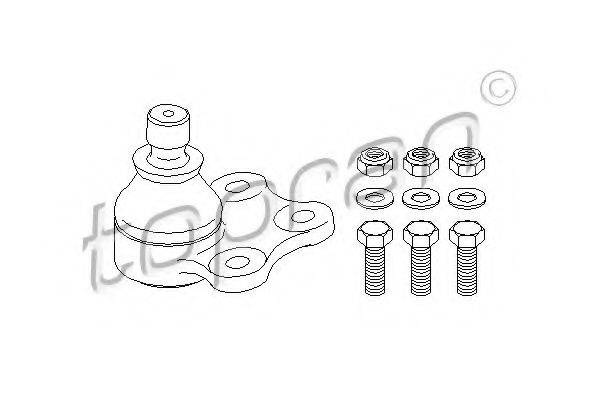 topran ©