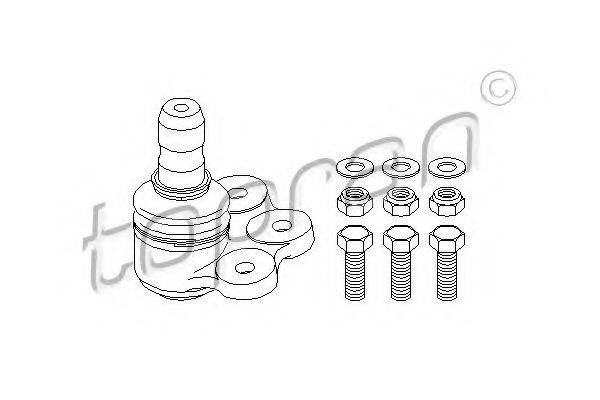 topran ©