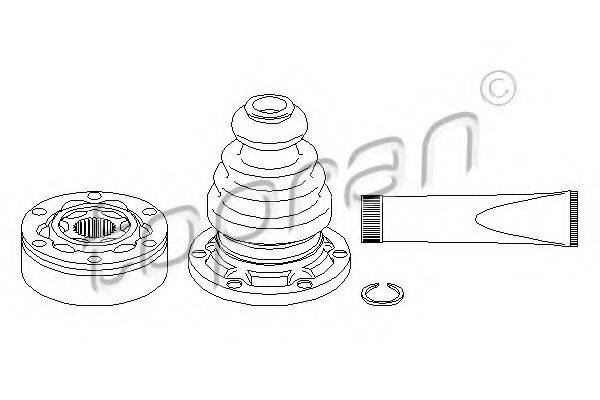 topran ©